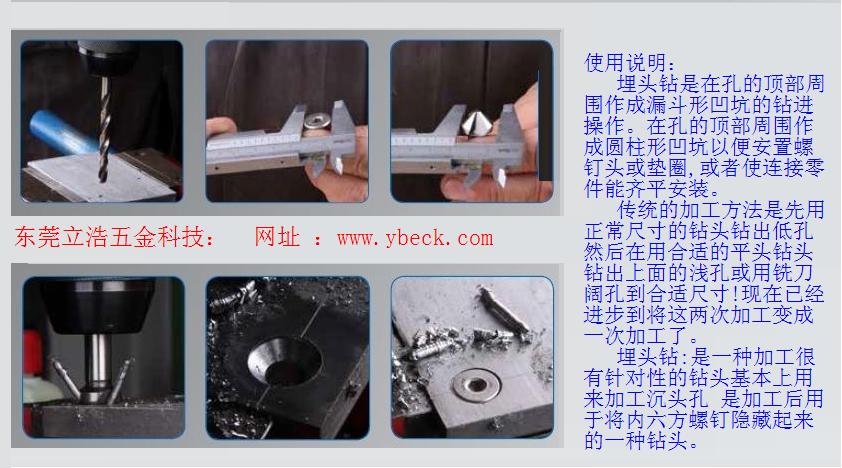 东莞立浩五金科技： 网址 ：www.ybeck.com

使用说明：

埋头钻是在孔的顶部周围作成漏斗形凹坑的钻进操作。在孔的顶部周围作成圆柱形凹坑以便安置螺钉头或垫圈，或者使连接零件能齐平安装。

传统的加工方法是先用正常尺寸的钻头钻出低孔然后在用合适的平头钻头钻出上面的浅孔或用铣刀阔孔到合适尺寸！现在已经进步到将这两次加工变成一次加工了。

埋头钻：是一种加工很有针对性的钻头基本上用来加工沉头孔 是加工后用于将内六方螺钉隐藏起来的一种钻头。